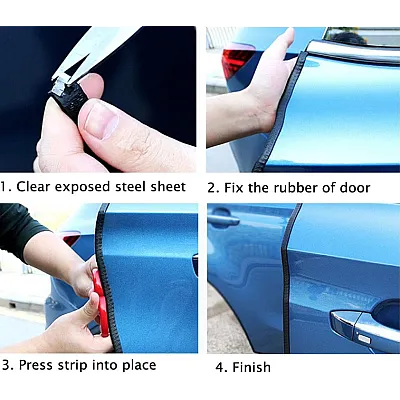 1. Clear exposed steel sheet

2. Fix the rubber of door

3. Press strip into place

4. Finish