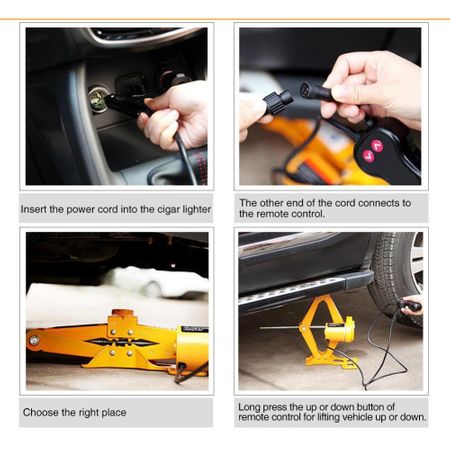 Insert the power cord into the cigar lighter

The other end of the cord connects to the remote control.

Choose the right place

Long press the up or down button of remote control for lifting vehicle up or down.